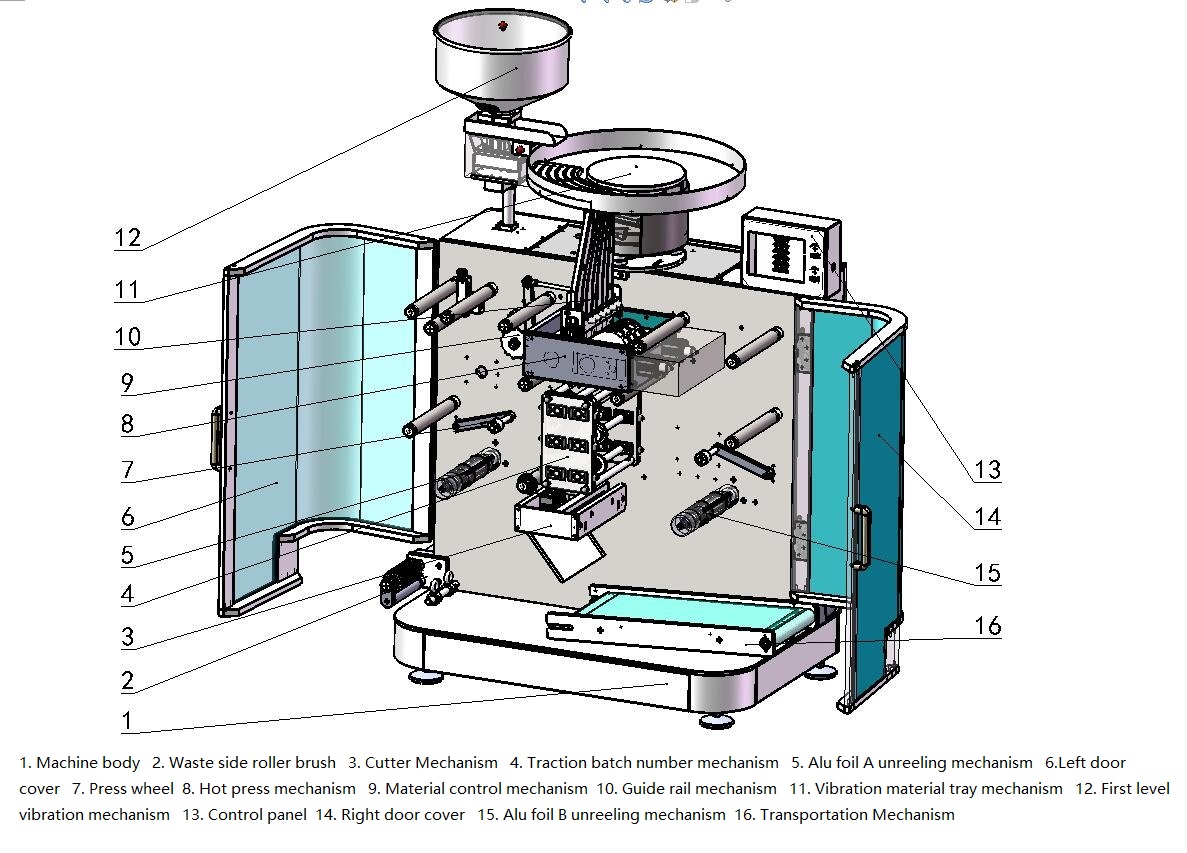 12

11

10

9

8

7

6

5

4

3

2

1

13

14

15

16

1. Machine body 2. Waste side roller brush 3. Cutter Mechanism 4. Traction batch number mechanism 5. Alu foil A unreeling mechanism 6.Left door cover 7. Press wheel 8. Hot press mechanism 9. Material control mechanism 10. Guide rail mechanism 11. Vibration material tray mechanism 12. First level vibration mechanism 13. Control panel 14. Right door cover 15. Alu foil B unreeling mechanism 16. Transportation Mechanism